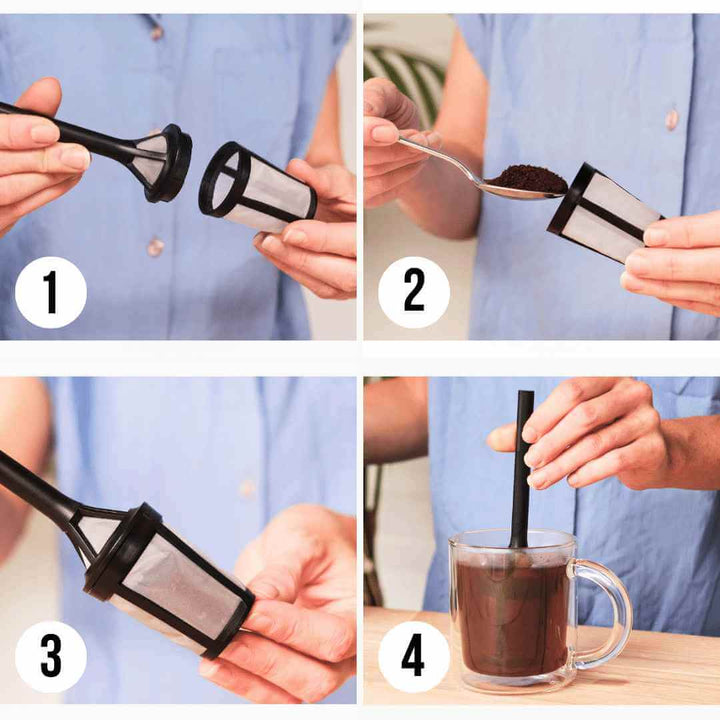 1

2

3

4